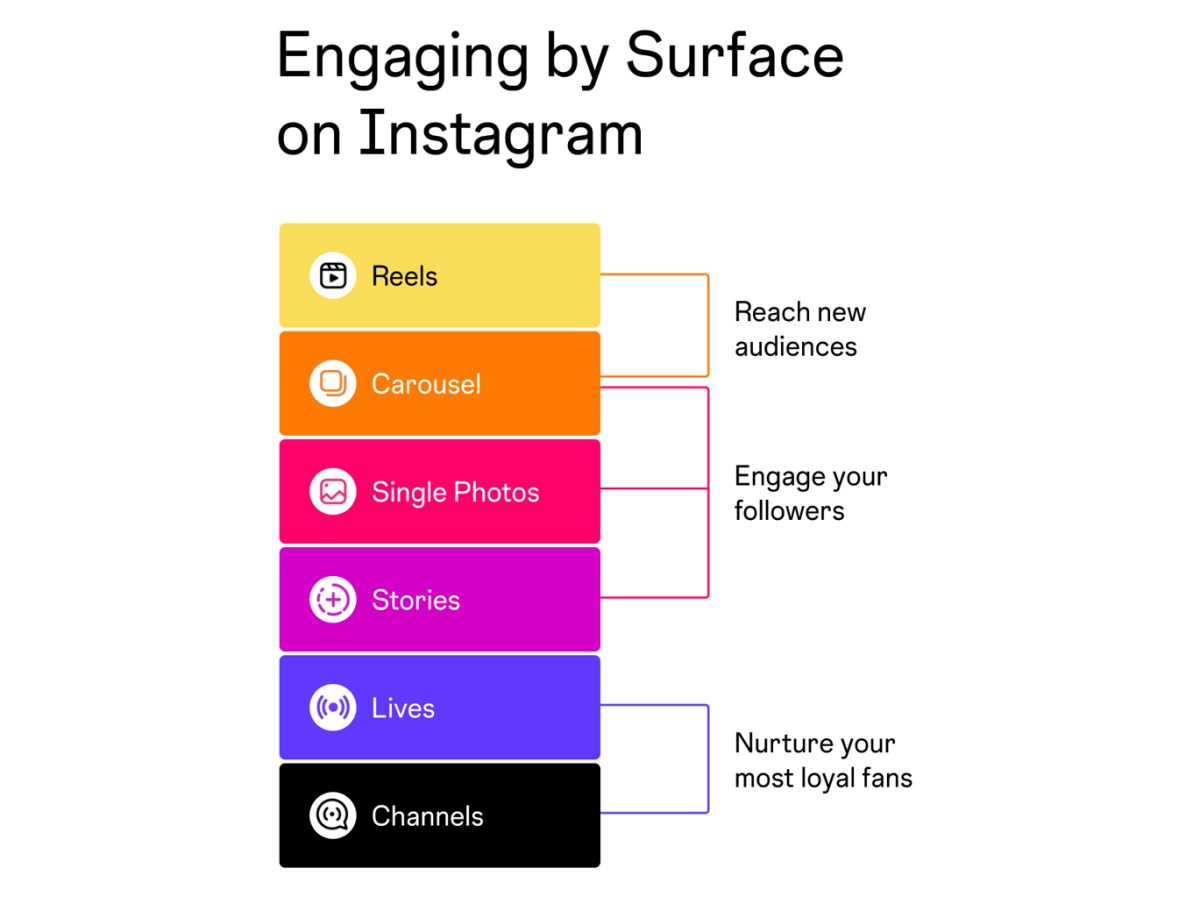 Engaging by Surface on Instagram

Reels

Carousel

Single Photos

Stories

Lives

Channels

Reach new audiences

Engage your followers

Nurture your most loyal fans